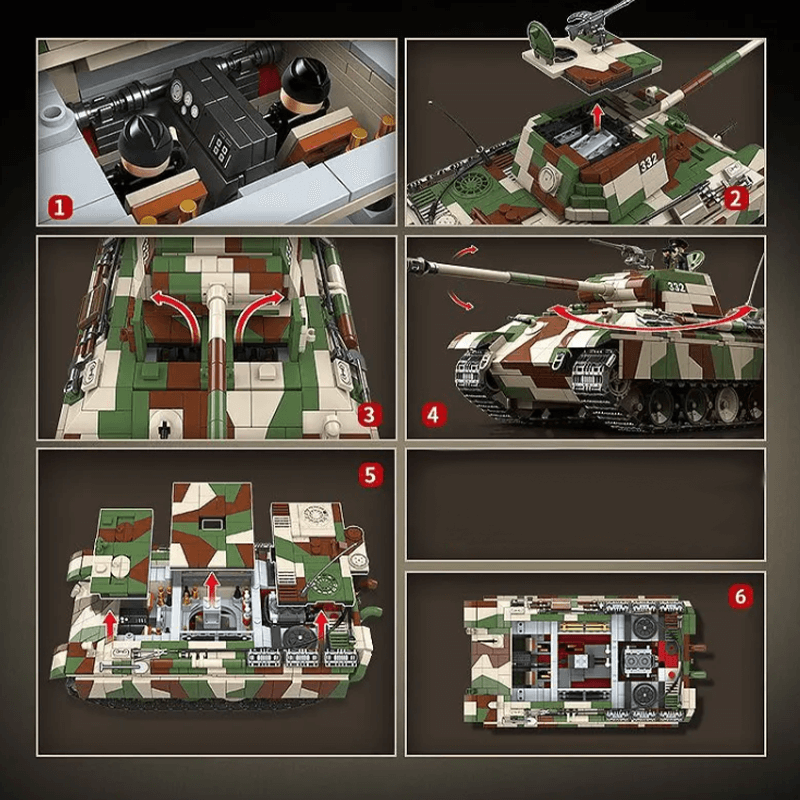 1

332

2

3

332

4

5

6