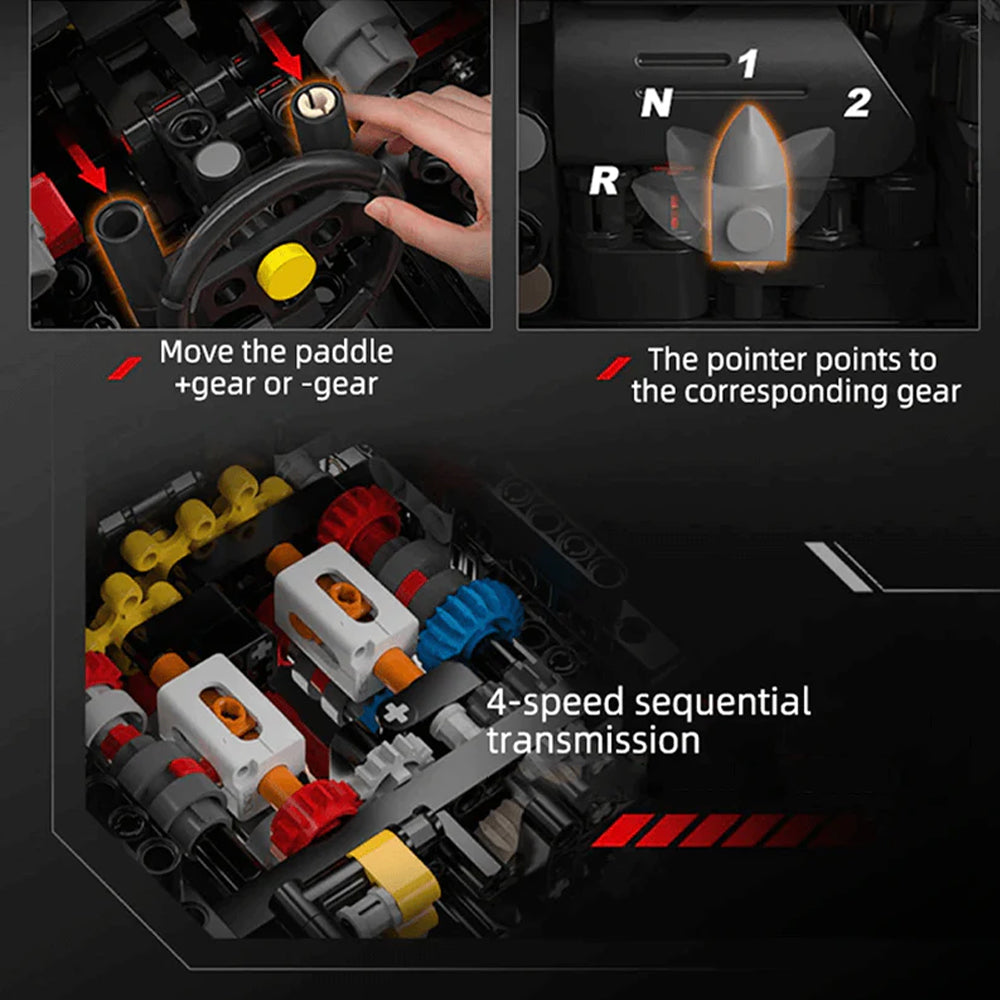 1
N
2
R

Move the paddle +gear or -gear

The pointer points to the corresponding gear

4-speed sequential transmission